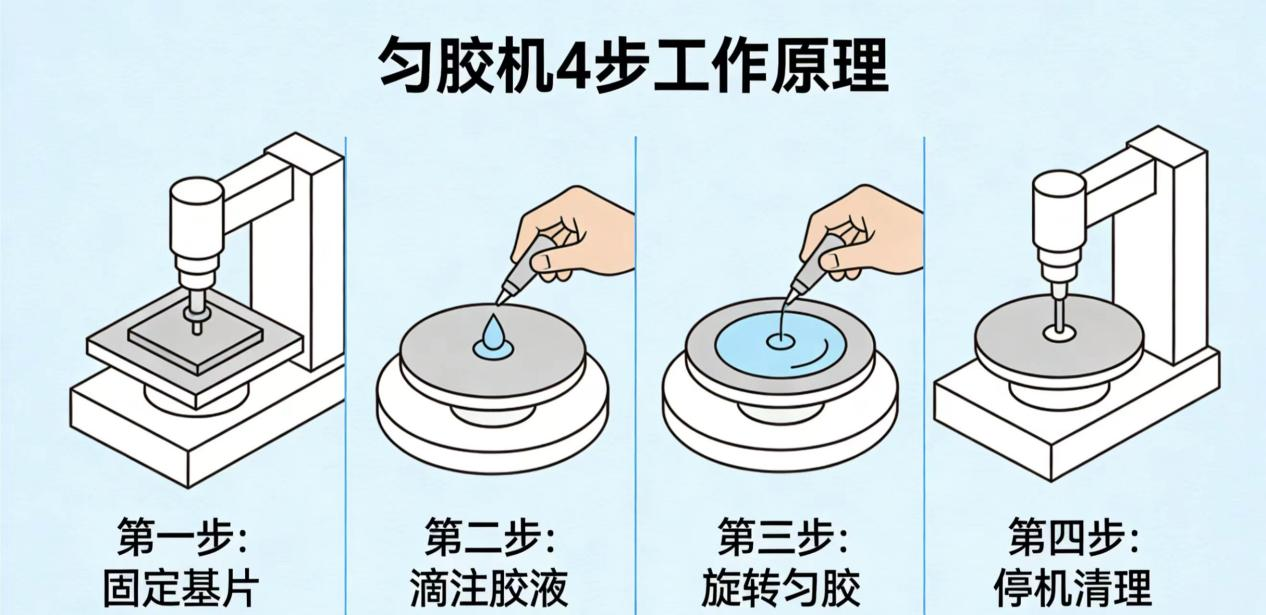 匀胶机4步工作原理

第一步:
固定基片

第二步:
滴注胶液

第三步:
旋转匀胶

第四步:
停机清理